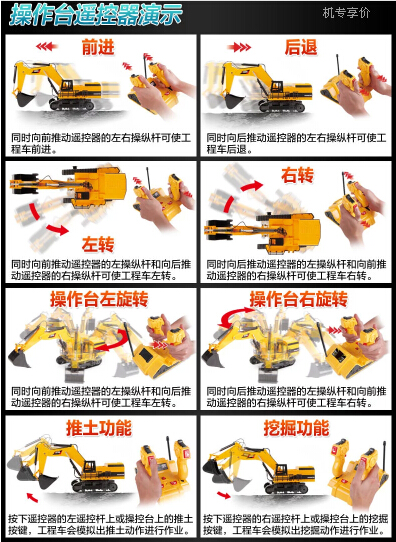 操作台遥控器演示

机专享价

前进

同时向前推动遥控器的左右操纵杆可使工程车前进。

后退

同时向后推动遥控器的左右操纵杆可使工程车后退。

左转

同时向前推动遥控器的左操纵杆和向后推动遥控器的右操纵杆可使工程车左转。

右转

同时向后推动遥控器的左操纵杆和向前推动遥控器的右操纵杆可使工程车右转。

操作台左旋转

同时向前推动遥控器的左操纵杆和向后推动遥控器的右操纵杆可使工程车左转。

操作台右旋转

同时向后推动遥控器的左操纵杆和向前推动遥控器的右操纵杆可使工程车右转。

推土功能

按下遥控器的左遥控杆上或操控台上的推土按键，工程车会模拟出推土动作进行作业。

挖掘功能

按下遥控器的右遥控杆上或操控台上的挖掘按键，工程车会模拟出挖掘动作进行作业。